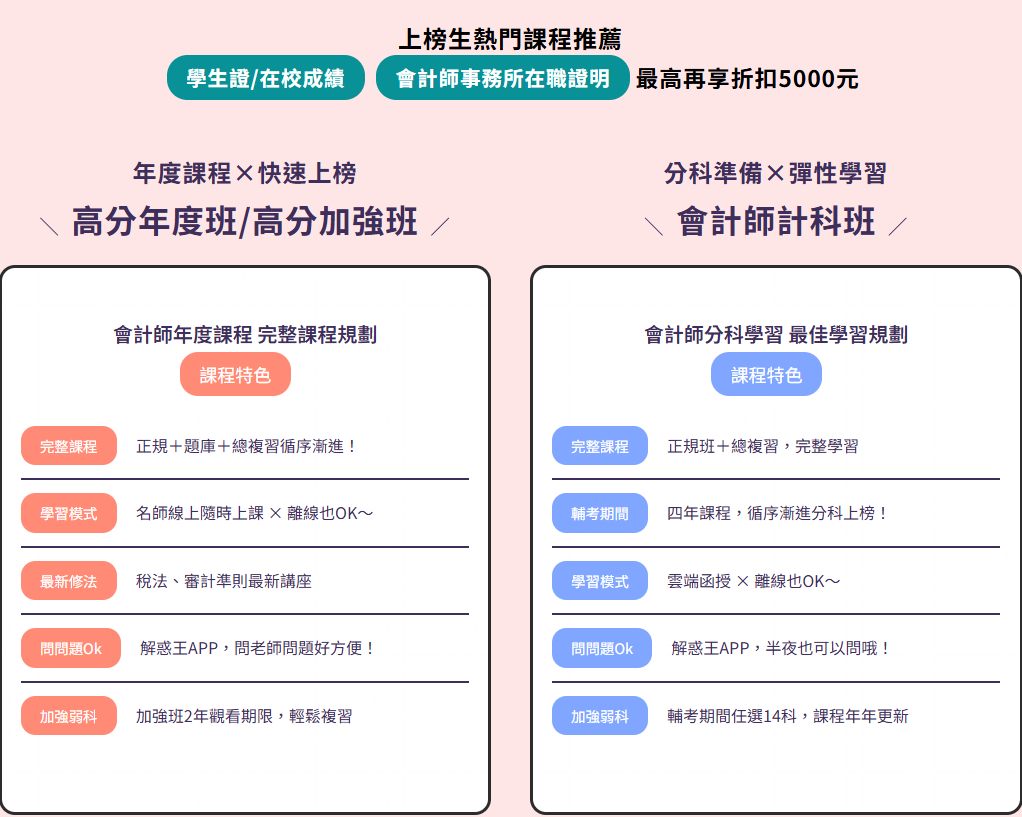 上榜生熱門課程推薦

學生證/在校成績 會計師事務所在職證明 最高再享折扣5000元

年度課程×快速上榜

高分年度班/高分加強班

會計師年度課程 完整課程規劃

課程特色

完整課程 正規＋題庫＋總複習循序漸進！

學習模式 名師線上隨時上課 × 離線也OK～

最新修法 稅法、審計準則最新講座

問問題Ok 解惑王APP，問老師問題好方便！

加強弱科 加強班2年觀看期限，輕鬆複習

分科準備×彈性學習

會計師計科班

會計師分科學習 最佳學習規劃

課程特色

完整課程 正規班＋總複習，完整學習

輔考期間 四年課程，循序漸進分科上榜！

學習模式 雲端函授 × 離線也OK～

問問題Ok 解惑王APP，半夜也可以問哦！

加強弱科 輔考期間任選14科，課程年年更新