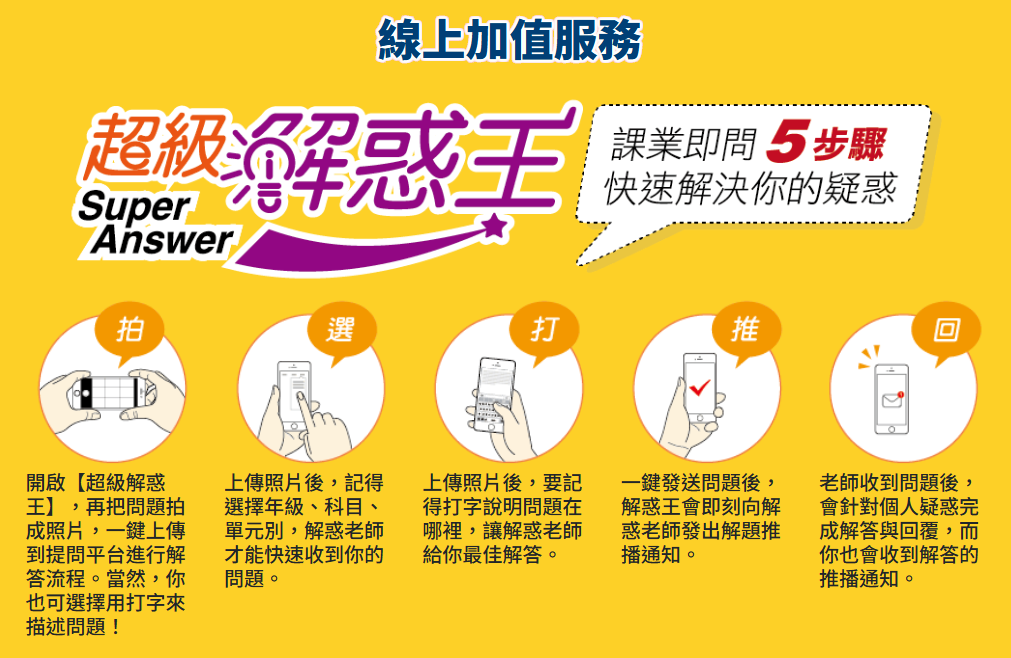 線上加值服務

超級解惑王
Super Answer

課業即問 5步驟
快速解決你的疑惑

拍

開啟【超級解惑王】，再把問題拍成照片，一鍵上傳到提問平台進行解答流程。當然，你也可選擇用打字來描述問題！

選

上傳照片後，記得選擇年級、科目、單元別，解惑老師才能快速收到你的問題。

打

上傳照片後，要記得打字說明問題在哪裡，讓解惑老師給你最佳解答。

推

一鍵發送問題後，解惑王會即刻向解惑老師發出解題推播通知。

回

老師收到問題後，會針對個人疑惑完成解答與回覆，而你也會收到解答的推播通知。