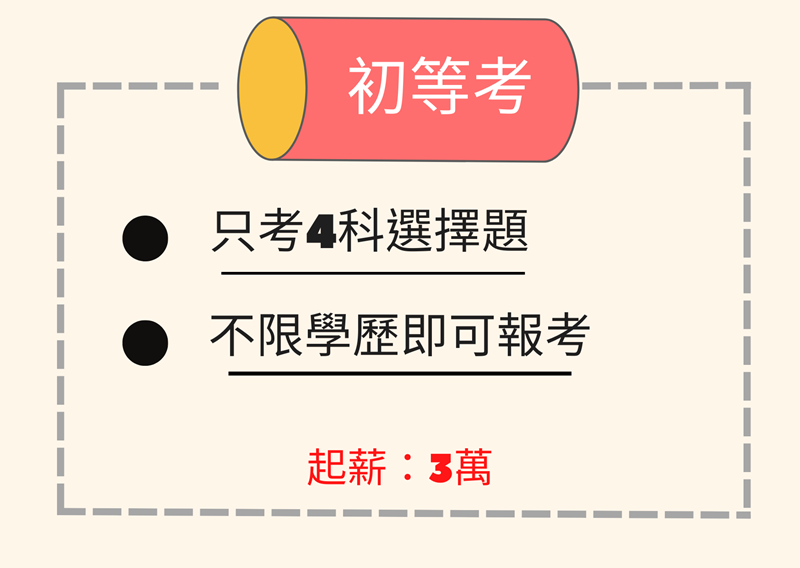 初等考

• 只考4科選擇題

• 不限學歷即可報考

起薪：3萬