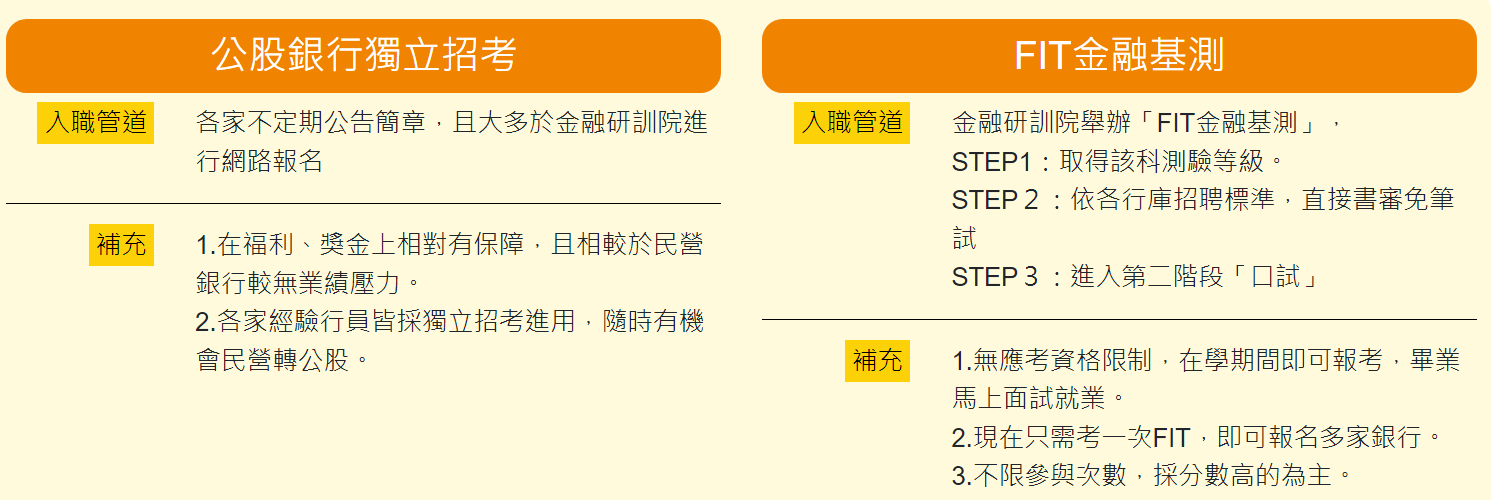 公股銀行獨立招考

入職管道

各家不定期公告簡章，且大多於金融研訓院進行網路報名

補充

1.在福利、獎金上相對有保障，且相較於民營銀行較無業績壓力。
2.各家經驗行員皆採獨立招考進用，隨時有機會民營轉公股。

FIT金融基測

入職管道

金融研訓院舉辦「FIT金融基測」，
STEP1：取得該科測驗等級。
STEP 2 ：依各行庫招聘標準，直接書審免筆試
STEP 3 ：進入第二階段「口試」

補充

1.無應考資格限制，在學期間即可報考，畢業馬上面試就業。
2.現在只需考一次FIT，即可報名多家銀行。
3.不限參與次數，採分數高的為主。